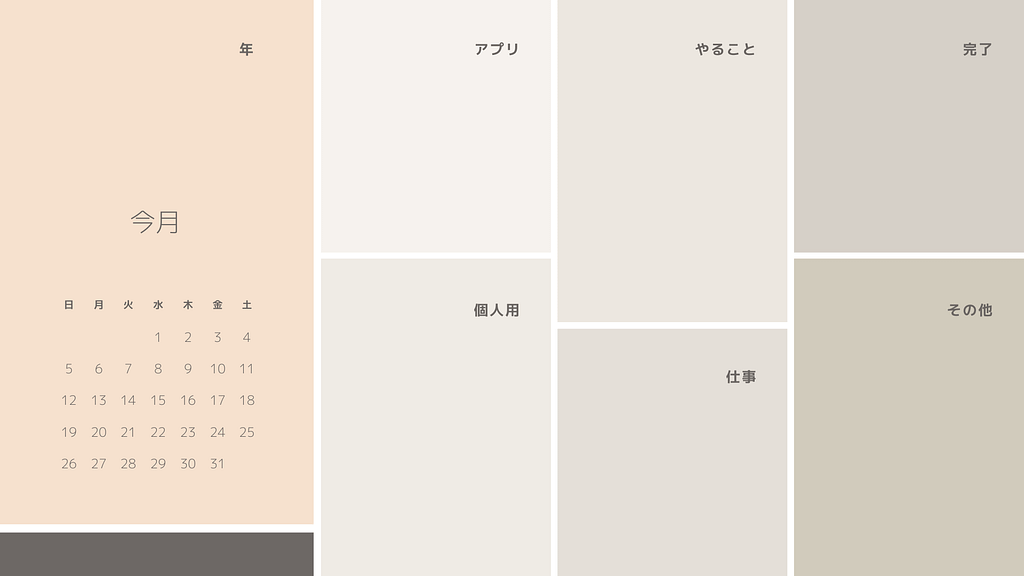 年

今月

| 日 | 月 | 火 | 水 | 木 | 金 | 土 |
|---|---|---|---|---|---|---|
| | | | 1 | 2 | 3 | 4 |
| 5 | 6 | 7 | 8 | 9 | 10 | 11 |
| 12 | 13 | 14 | 15 | 16 | 17 | 18 |
| 19 | 20 | 21 | 22 | 23 | 24 | 25 |
| 26 | 27 | 28 | 29 | 30 | 31 | |

アプリ

個人用

やること

仕事

完了

その他